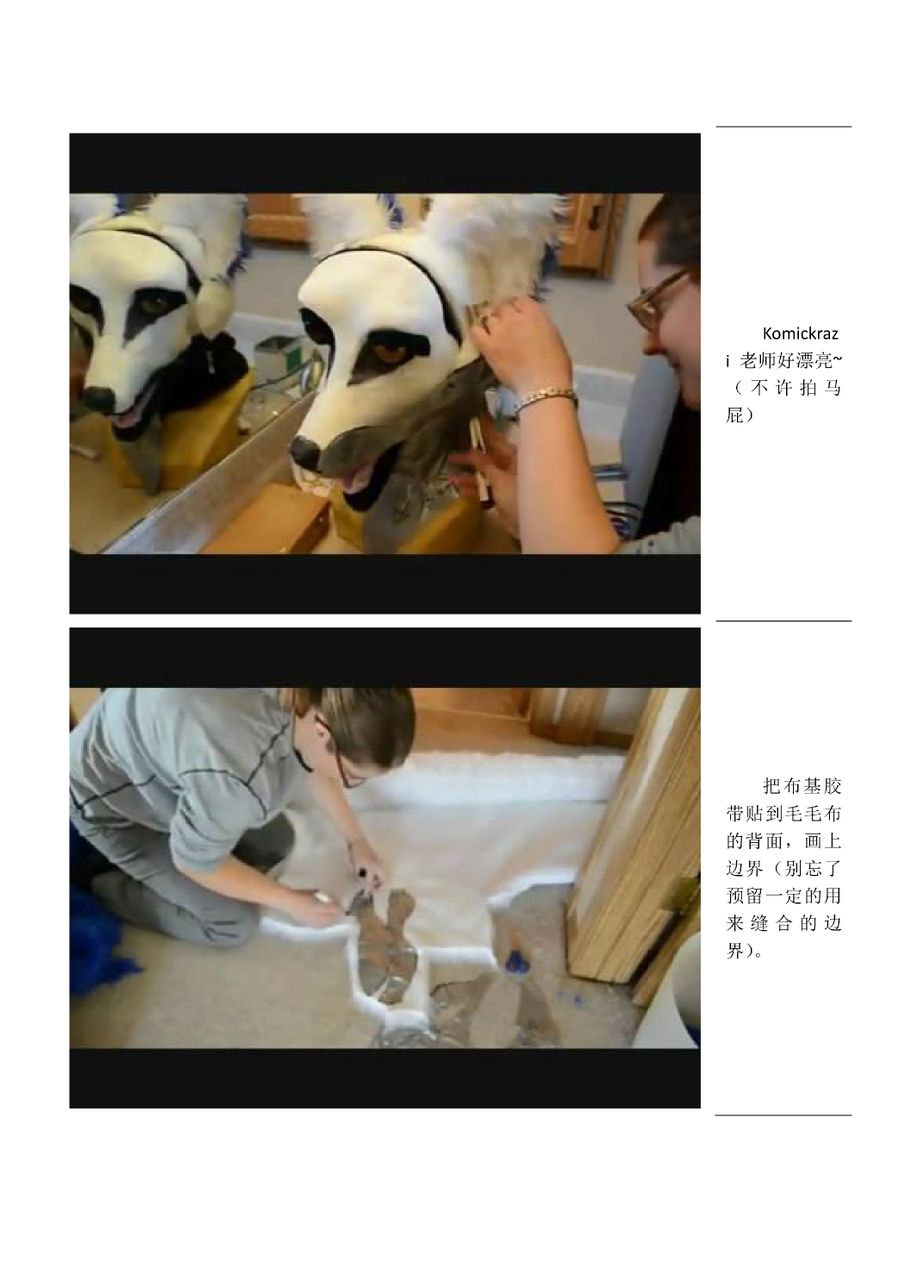 Komickrazi 老师好漂亮~（不许拍马屁）

把布基胶带贴到毛毛布的背面，画上边界（别忘了预留一定的用来缝合的边界）。