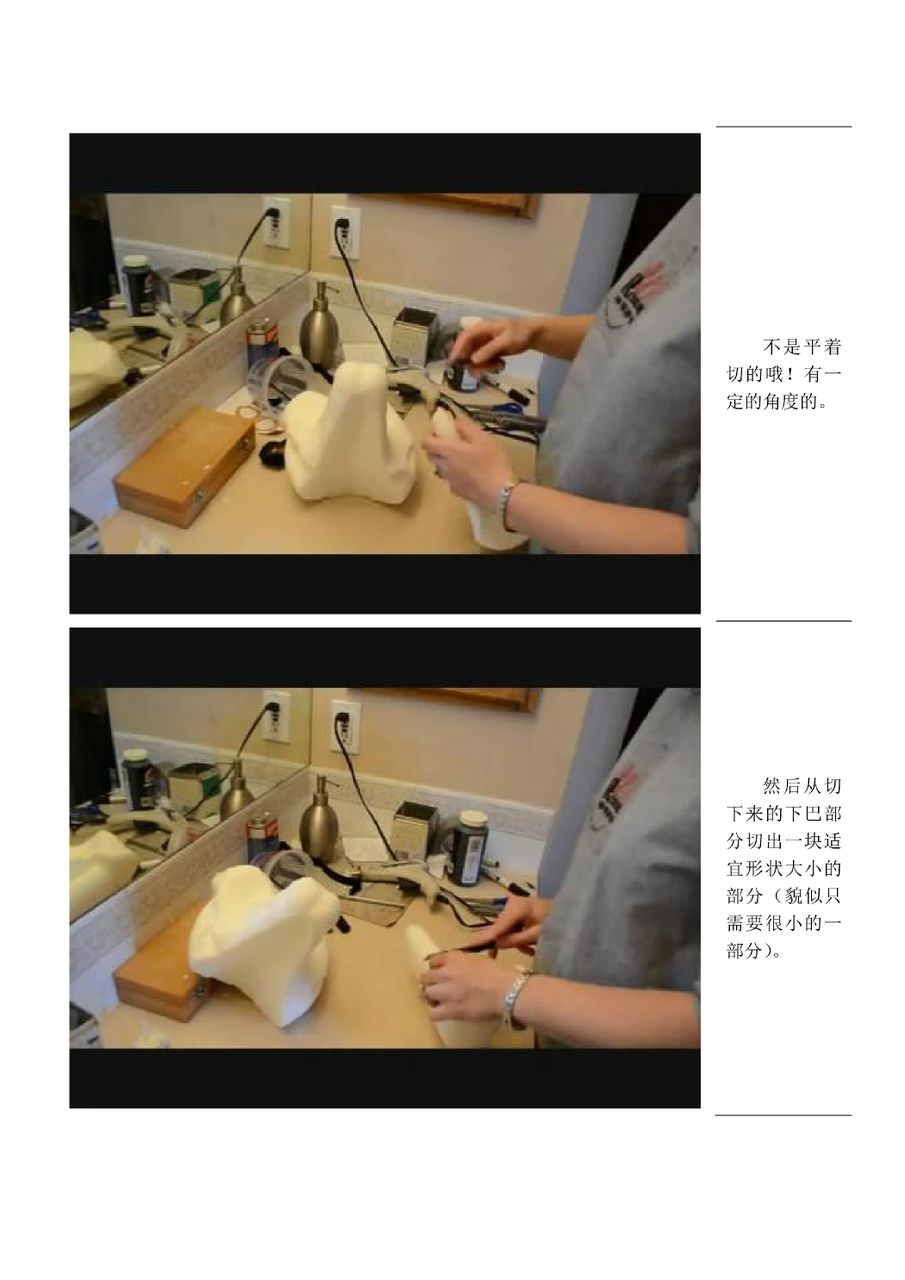 不是平着切的哦！有一定的角度的。

然后从切下来的下巴部分切出一块适宜形状大小的部分（貌似只需要很小的一部分）。