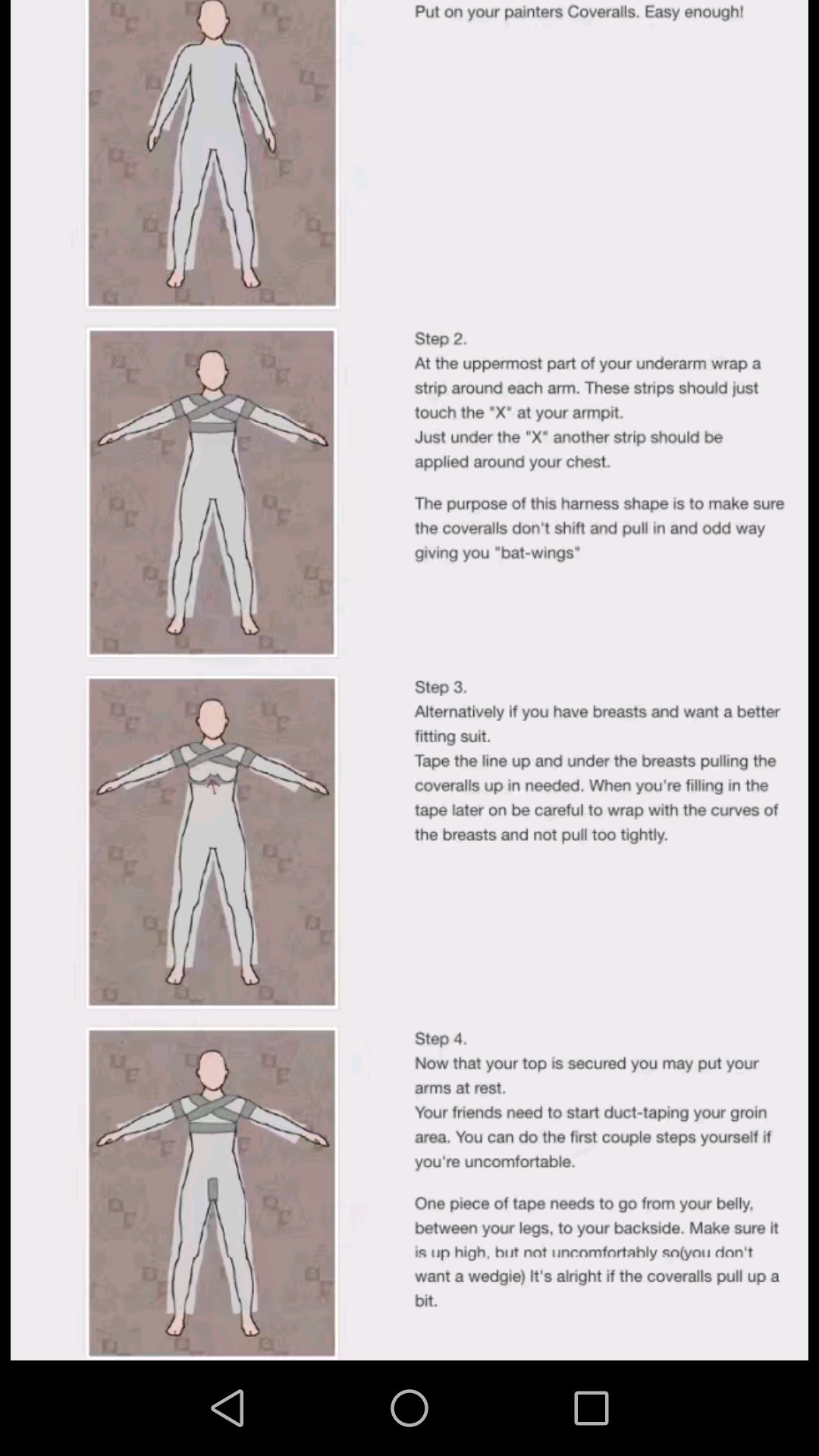 Put on your painters Coveralls. Easy enough!

Step 2.
At the uppermost part of your underarm wrap a strip around each arm. These strips should just touch the "X" at your armpit.
Just under the "X" another strip should be applied around your chest.

The purpose of this harness shape is to make sure the coveralls don't shift and pull in and odd way giving you "bat-wings"

Step 3.
Alternatively if you have breasts and want a better fitting suit.
Tape the line up and under the breasts pulling the coveralls up in needed. When you're filling in the tape later on be careful to wrap with the curves of the breasts and not pull too tightly.

Step 4.
Now that your top is secured you may put your arms at rest.
Your friends need to start duct-taping your groin area. You can do the first couple steps yourself if you're uncomfortable.

One piece of tape needs to go from your belly, between your legs, to your backside. Make sure it is up high, but not uncomfortably so(you don't want a wedgie) It's alright if the coveralls pull up a bit.