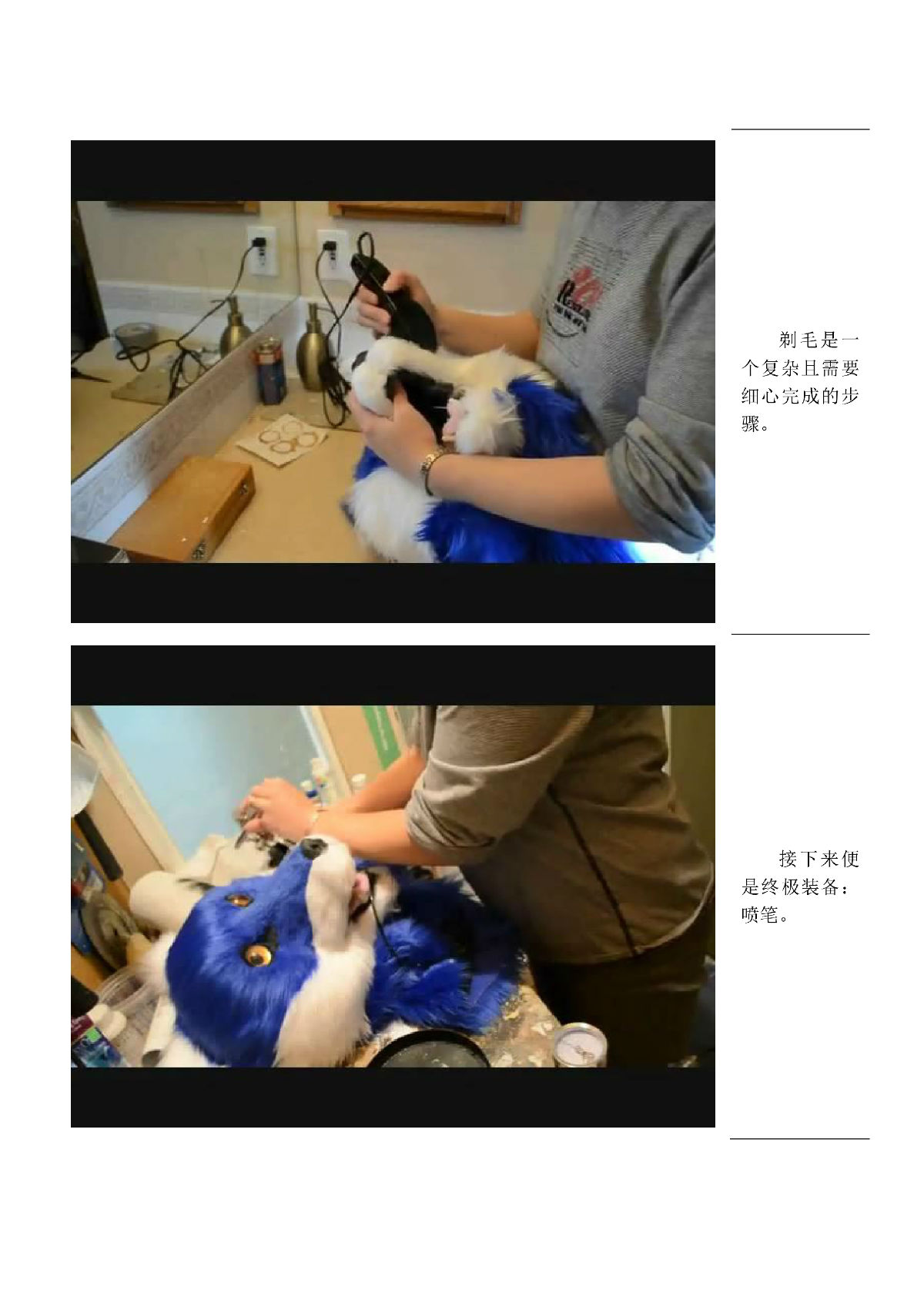 剃毛是一个复杂且需要细心完成的步骤。

接下来便是终极装备：喷笔。