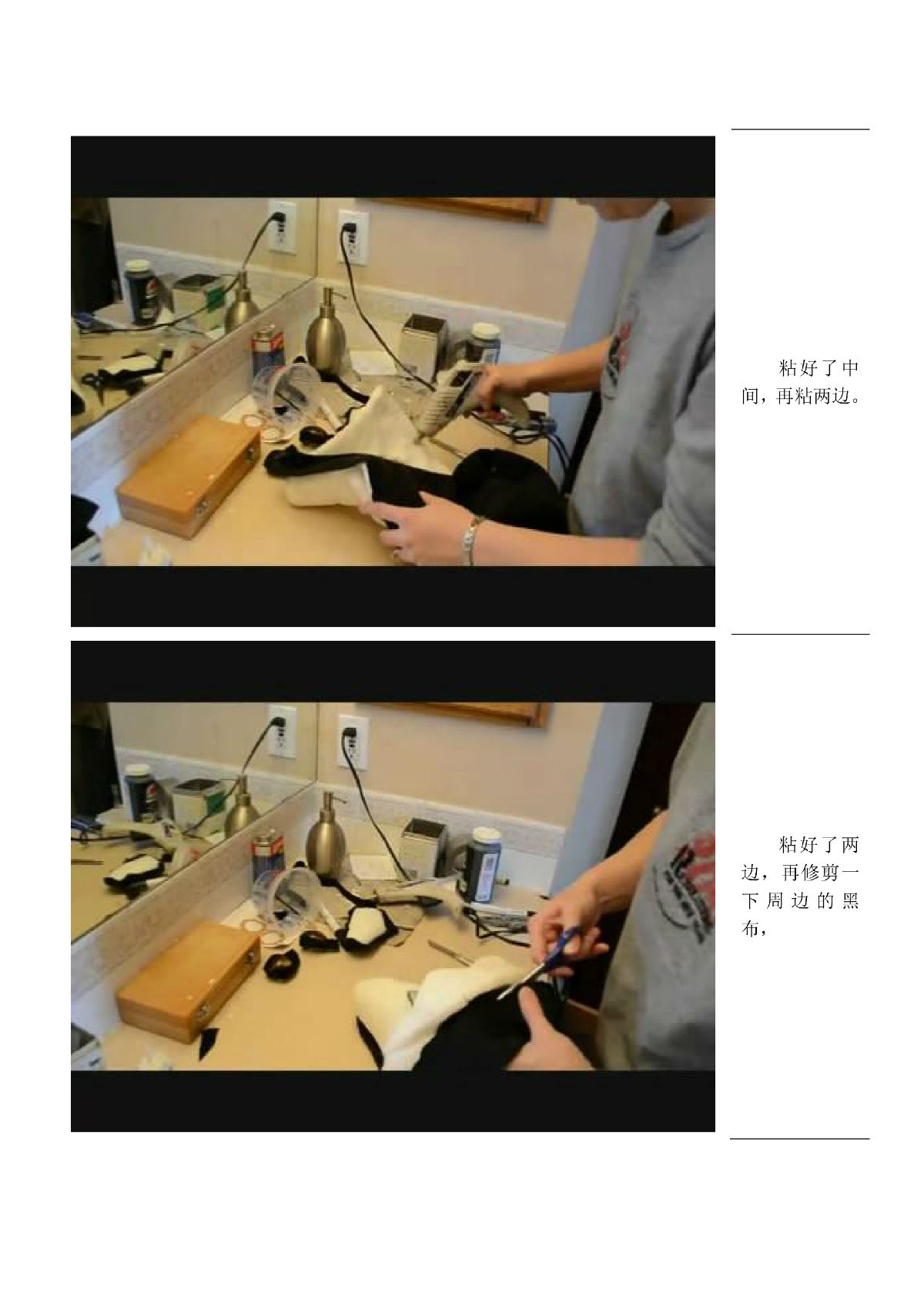 粘好了中间，再粘两边。

粘好了两边，再修剪一下周边的黑布，