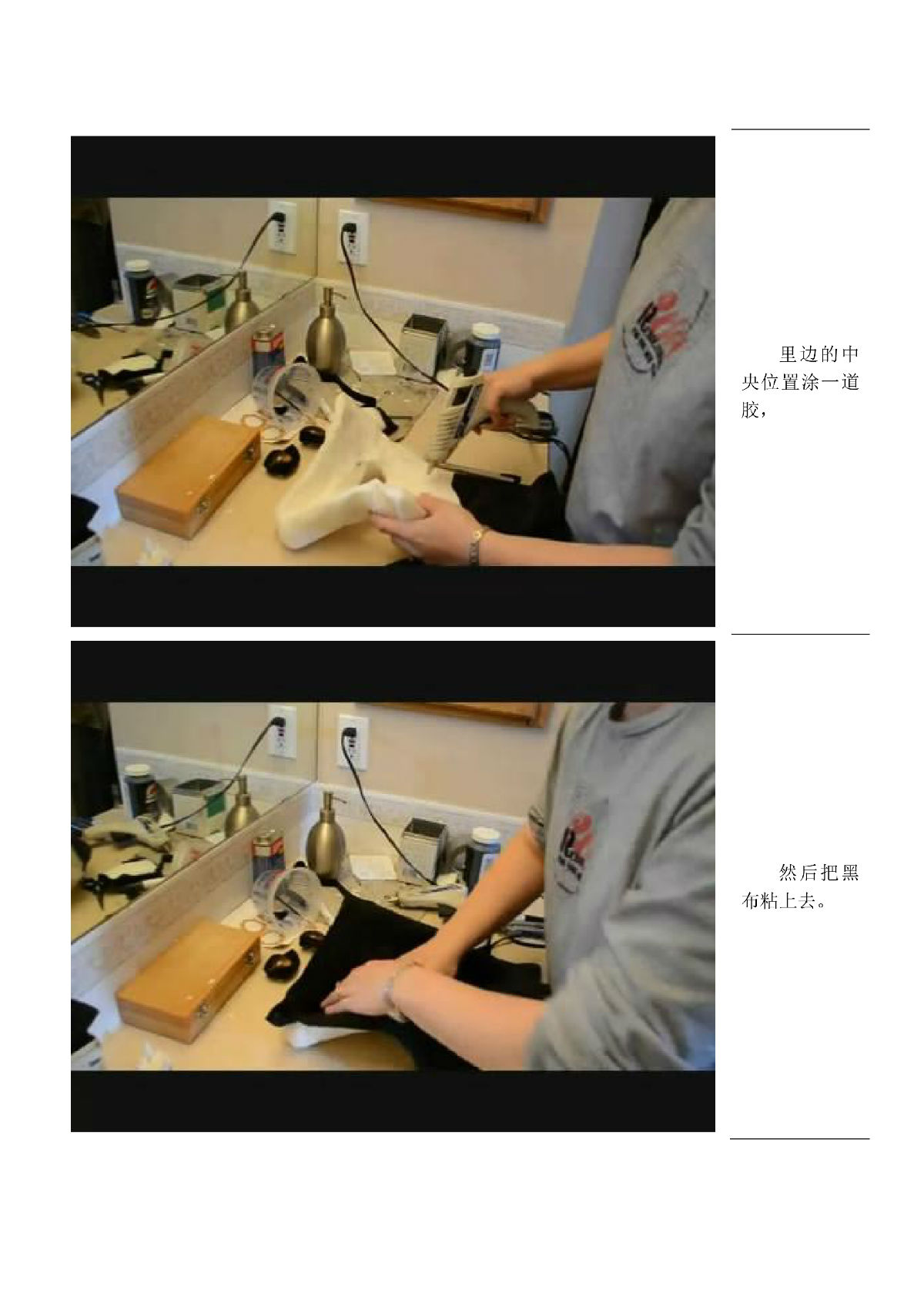 里边的中央位置涂一道胶，

然后把黑布粘上去。