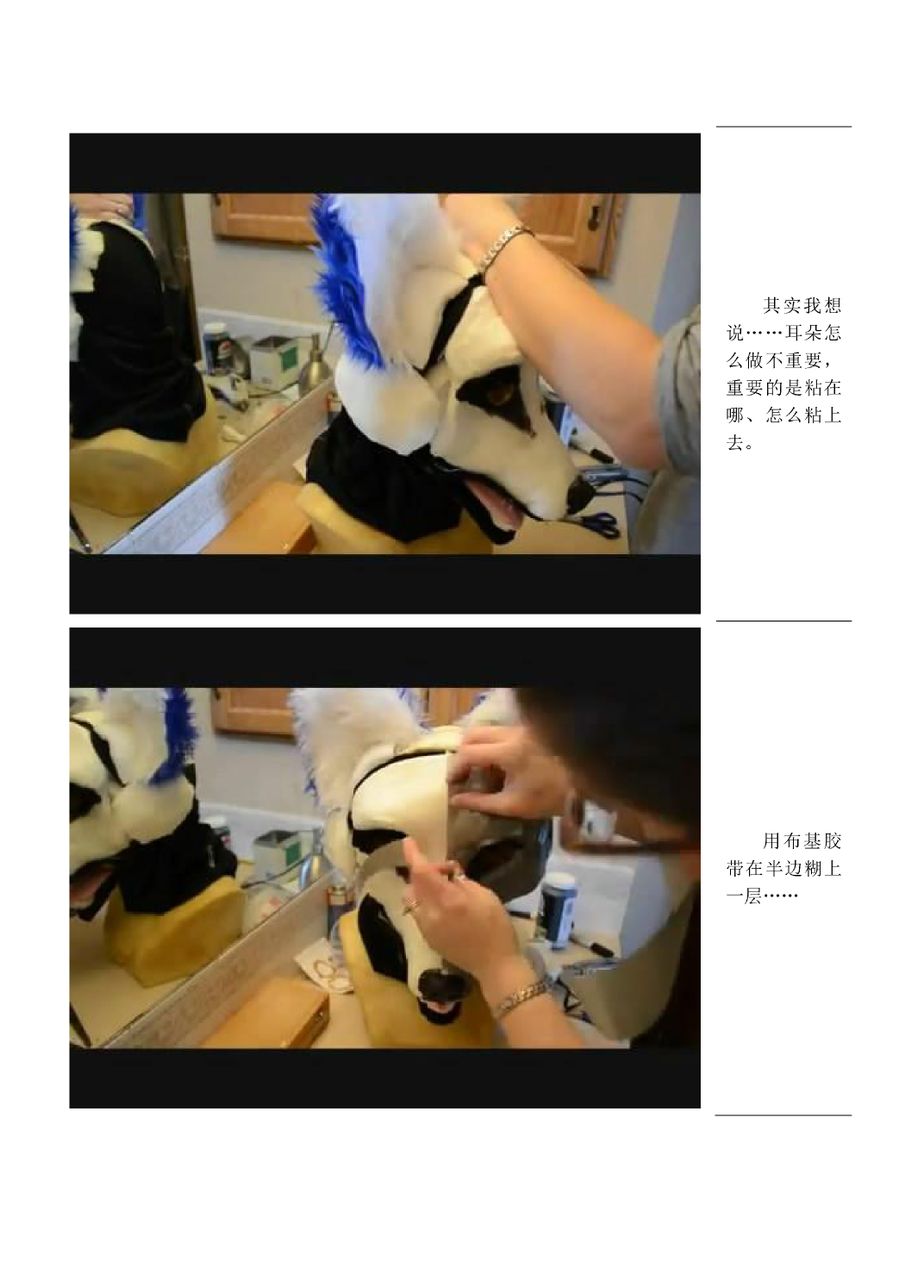 其实我想说……耳朵怎么做不重要，重要的是粘在哪、怎么粘上去。

用布基胶带在半边糊上一层……