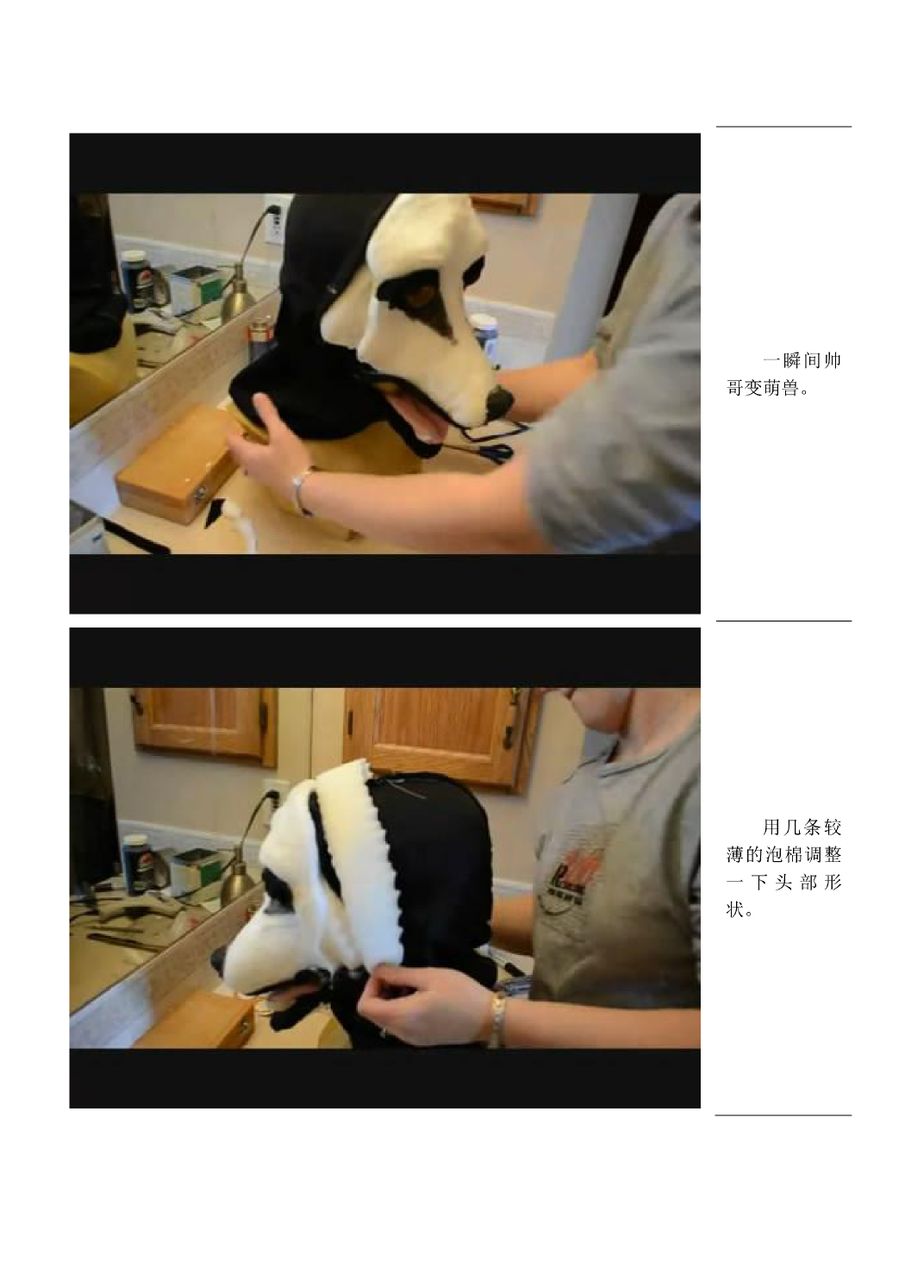 一瞬间帅哥变萌兽。

用几条较薄的泡棉调整一下头部形状。