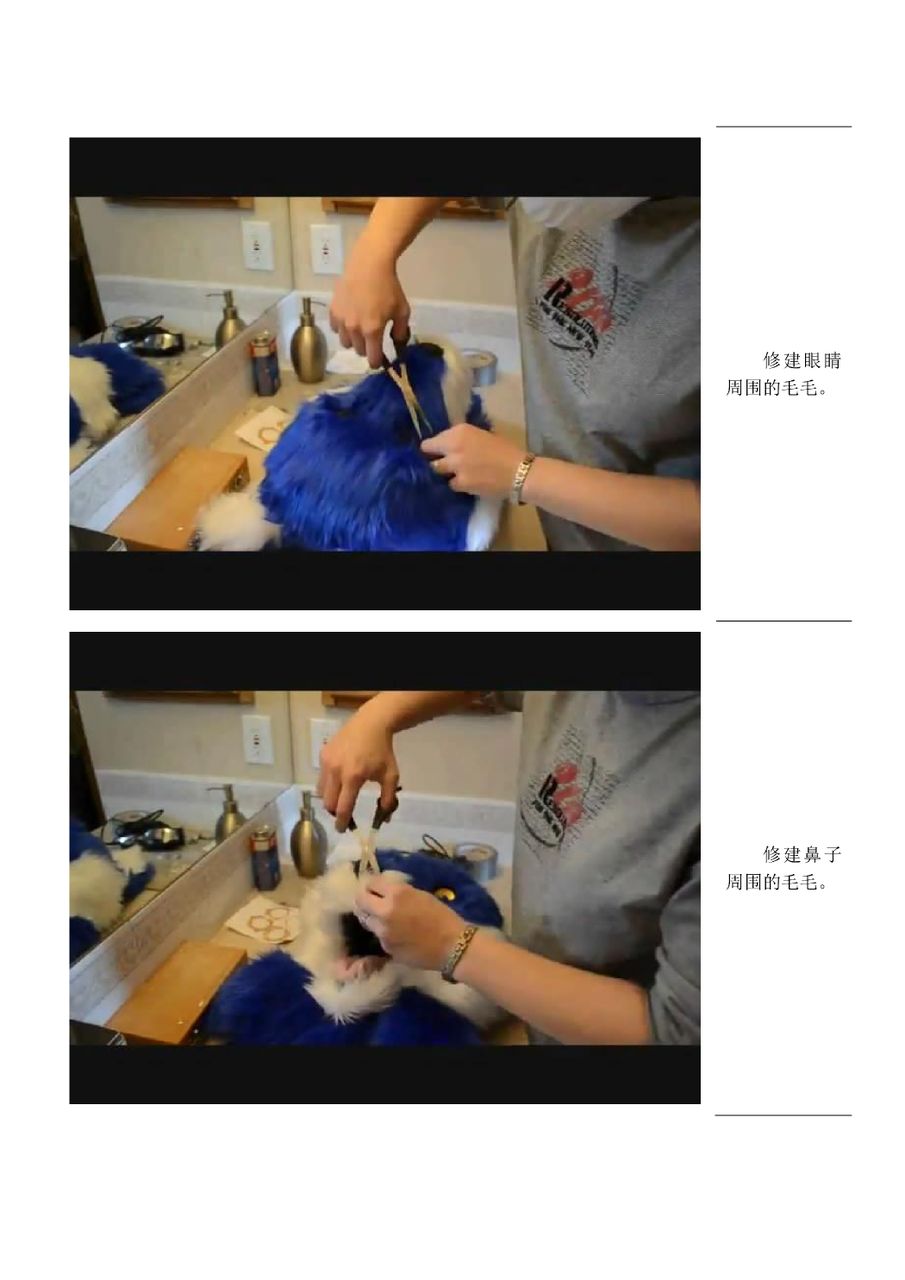 修建眼睛周围的毛毛。

修建鼻子周围的毛毛。