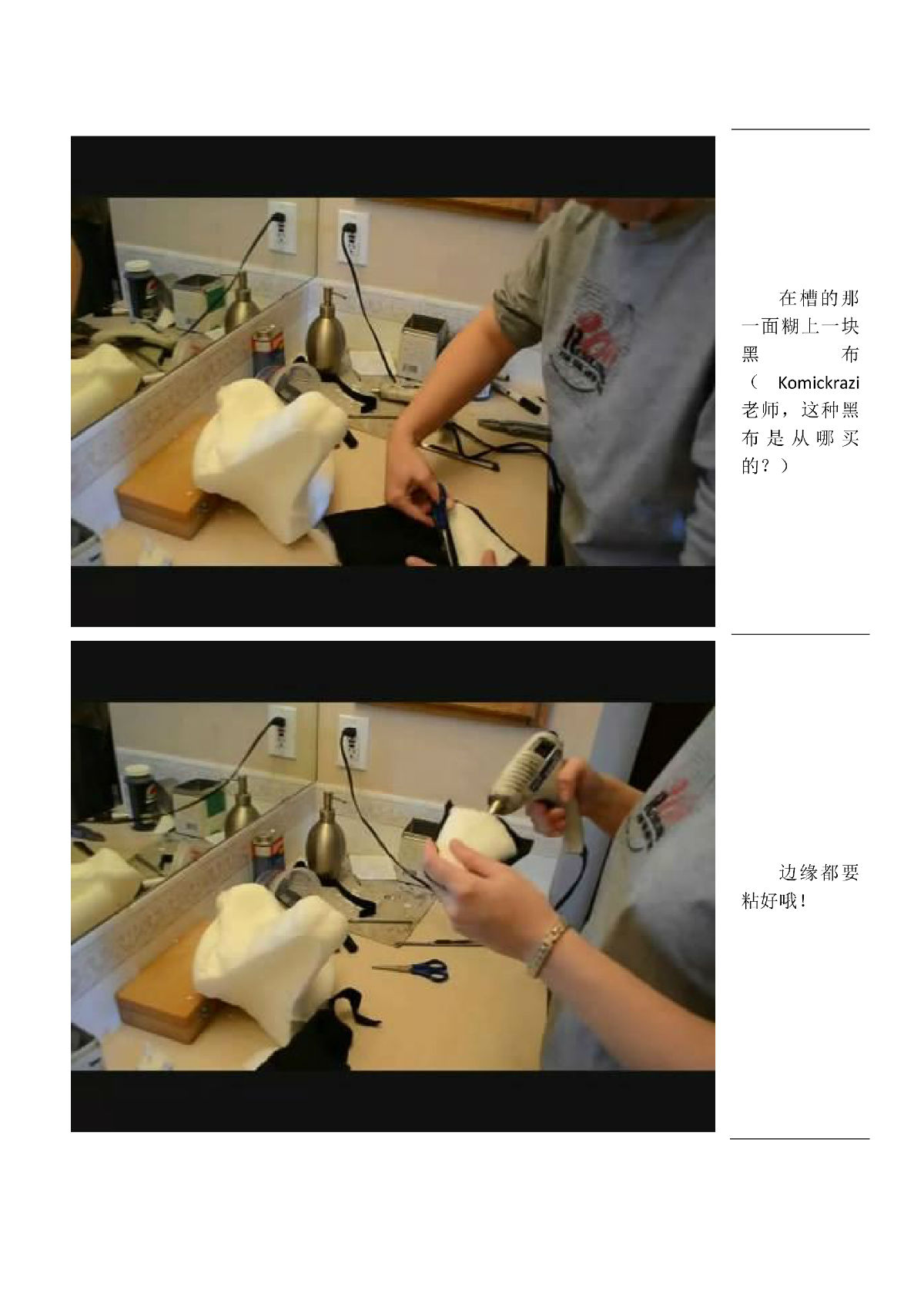 在槽的那一面糊上一块黑布（Komickrazi 老师，这种黑布是从哪买的？）

边缘都要粘好哦！