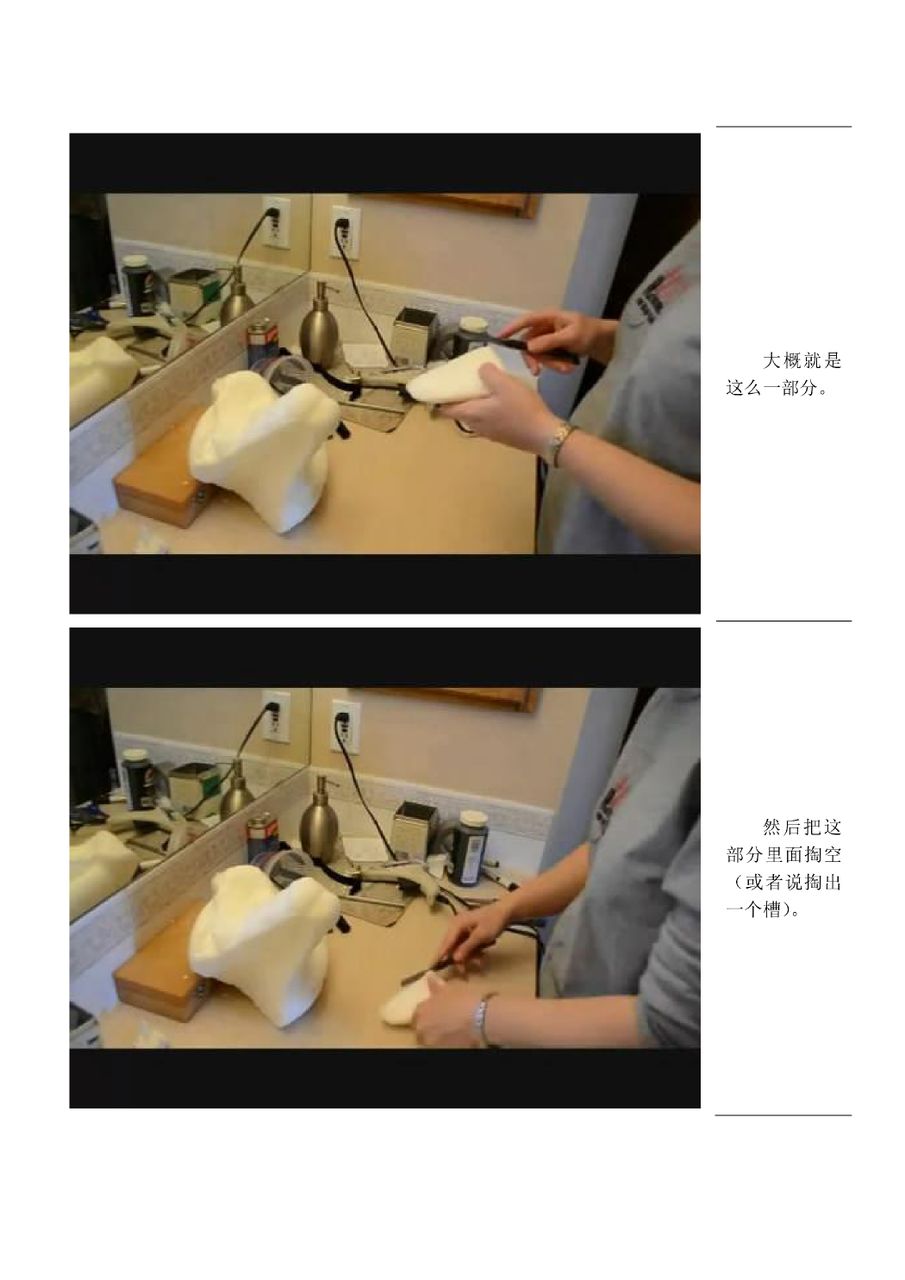 大概就是这么一部分。

然后把这部分里面掏空（或者说掏出一个槽）。