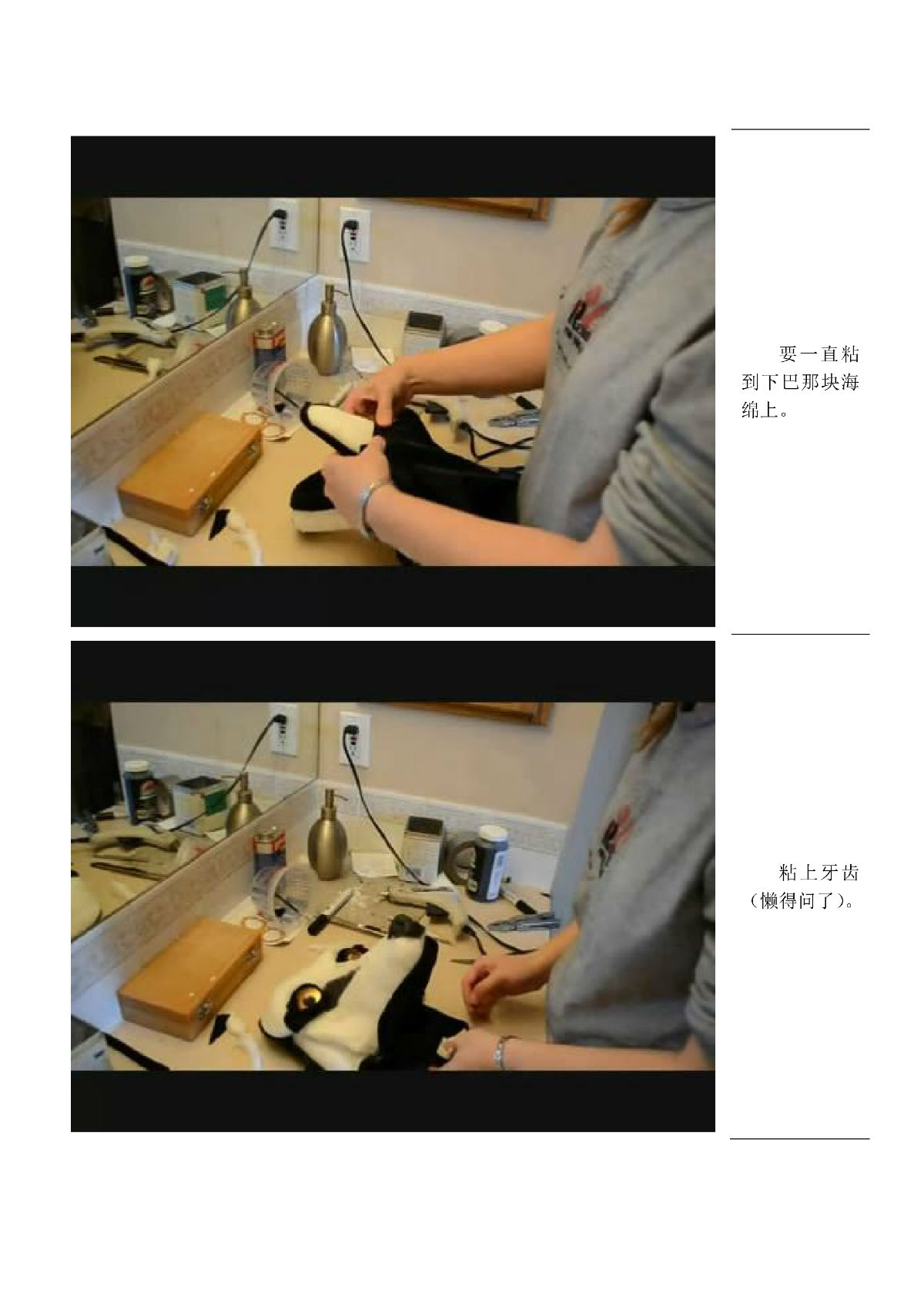 要一直粘到下巴那块海绵上。

粘上牙齿（懒得问了）。