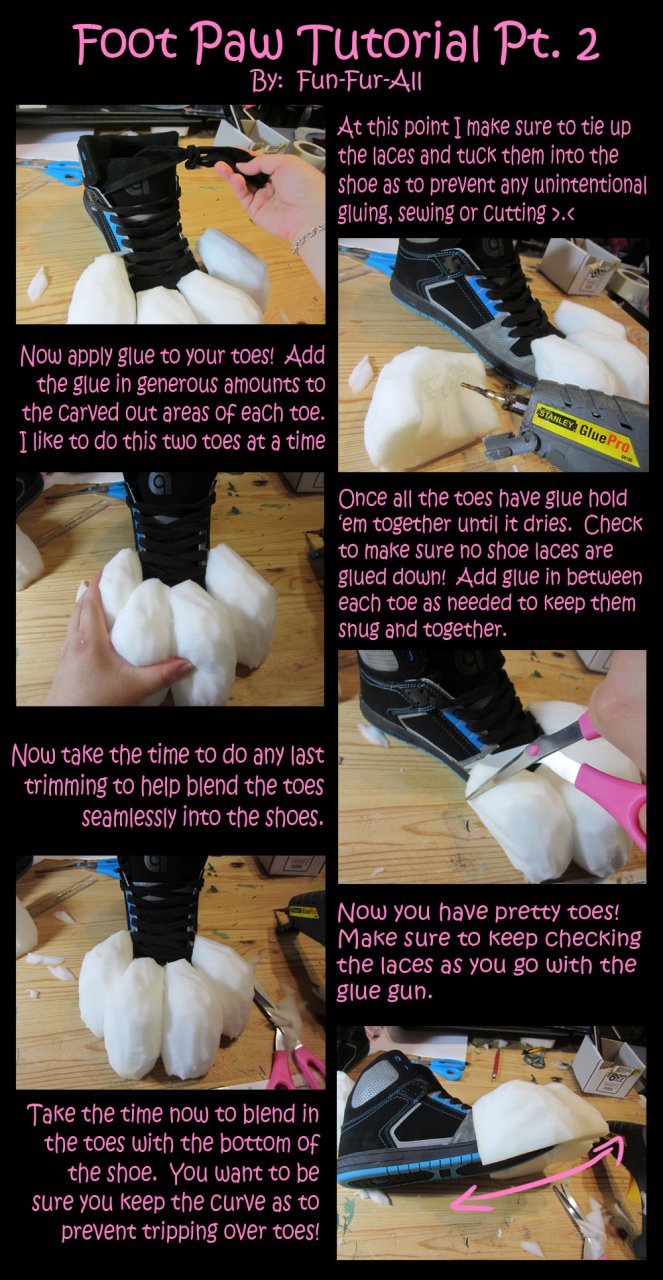 Foot Paw Tutorial Pt. 2
By: Fun-Fur-All

At this point I make sure to tie up the laces and tuck them into the shoe as to prevent any unintentional gluing, sewing or cutting >.<

Now apply glue to your toes! Add the glue in generous amounts to the carved out areas of each toe. I like to do this two toes at a time

STANLEY GluePro

Once all the toes have glue hold 'em together until it dries. Check to make sure no shoe laces are glued down! Add glue in between each toe as needed to keep them snug and together.

Now take the time to do any last trimming to help blend the toes seamlessly into the shoes.

Now you have pretty toes! Make sure to keep checking the laces as you go with the glue gun.

Take the time now to blend in the toes with the bottom of the shoe. You want to be sure you keep the curve as to prevent tripping over toes!