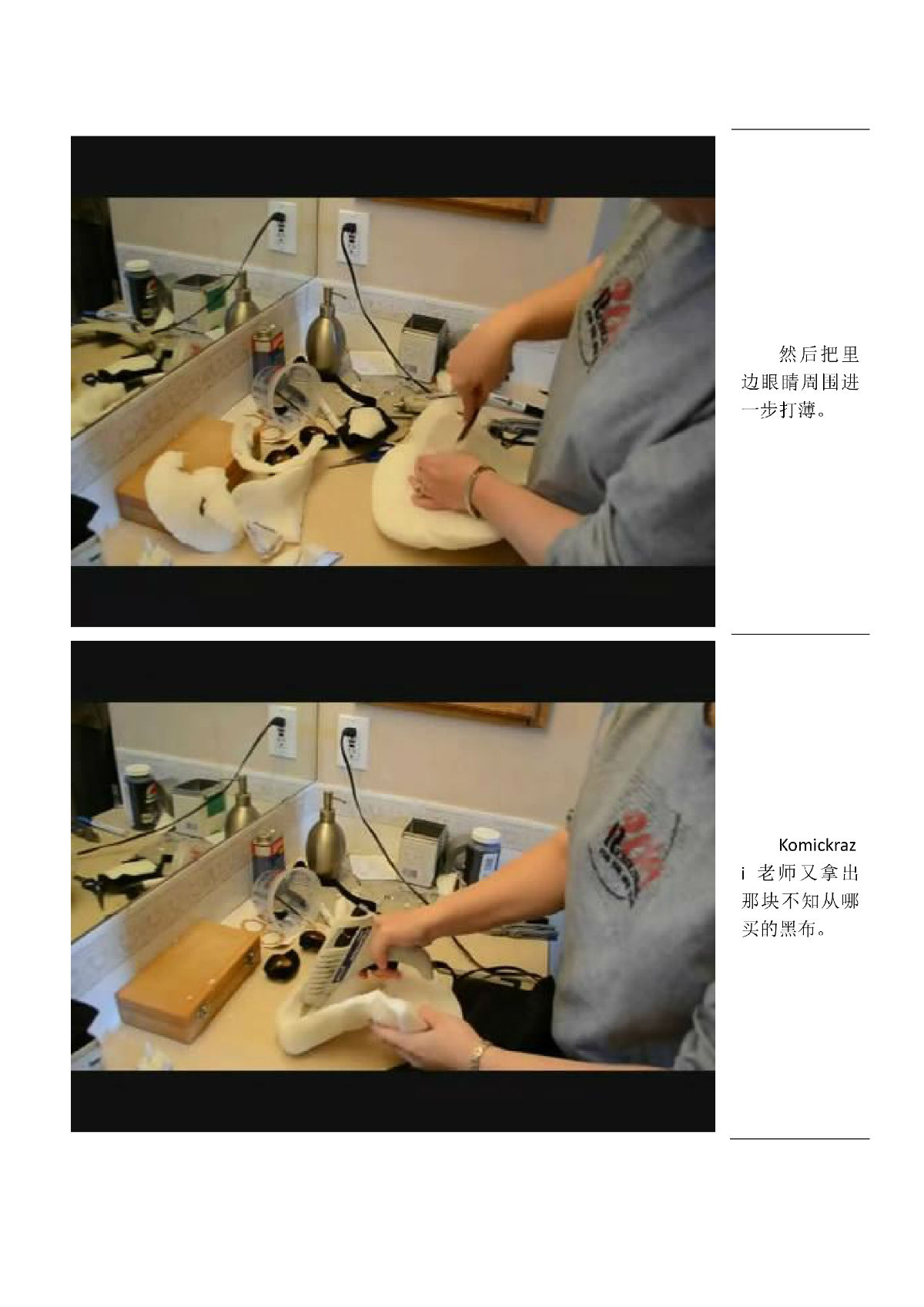 然后把里边眼睛周围进一步打薄。

Komickrazi 老师又拿出那块不知从哪买的黑布。