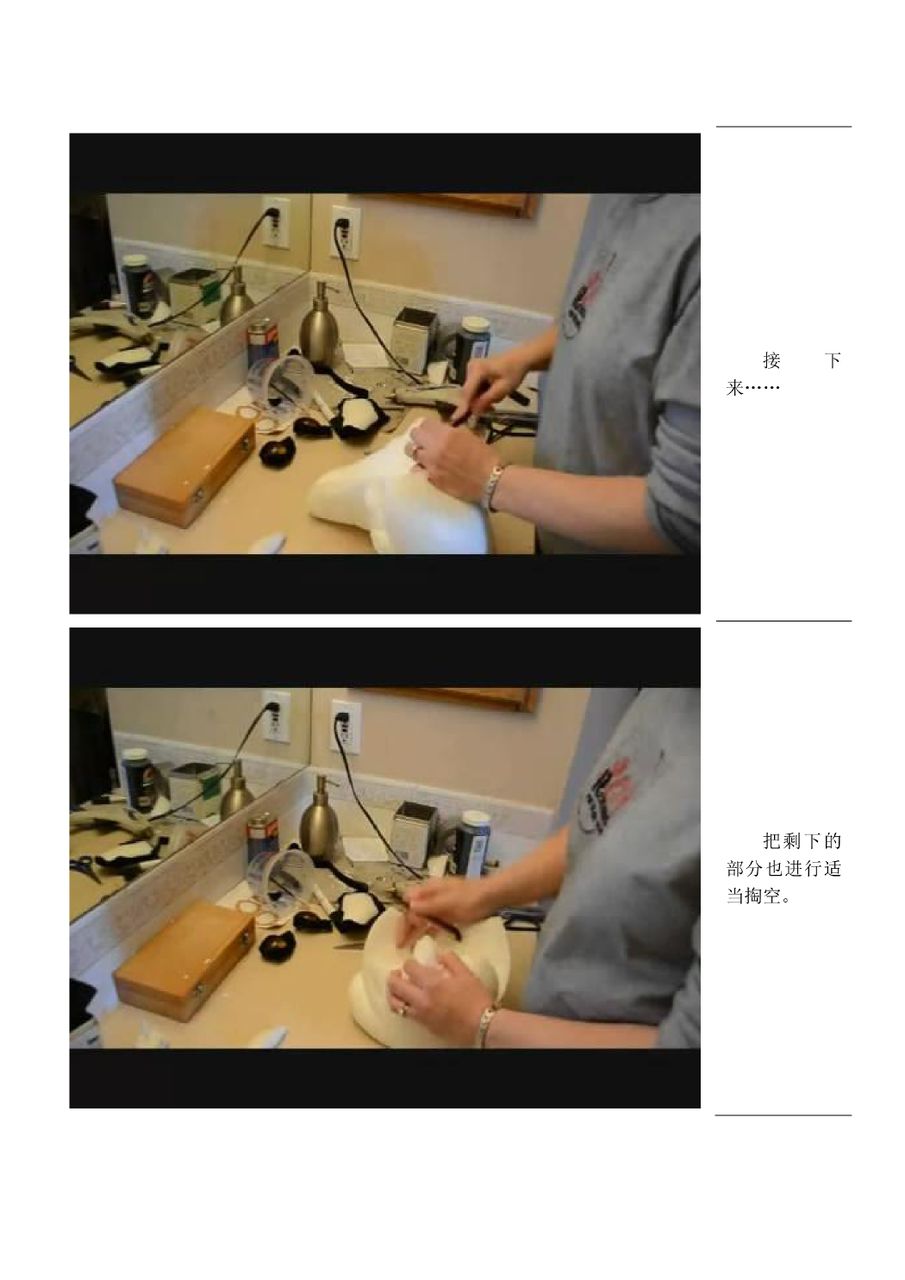 接下来……

把剩下的部分也进行适当掏空。