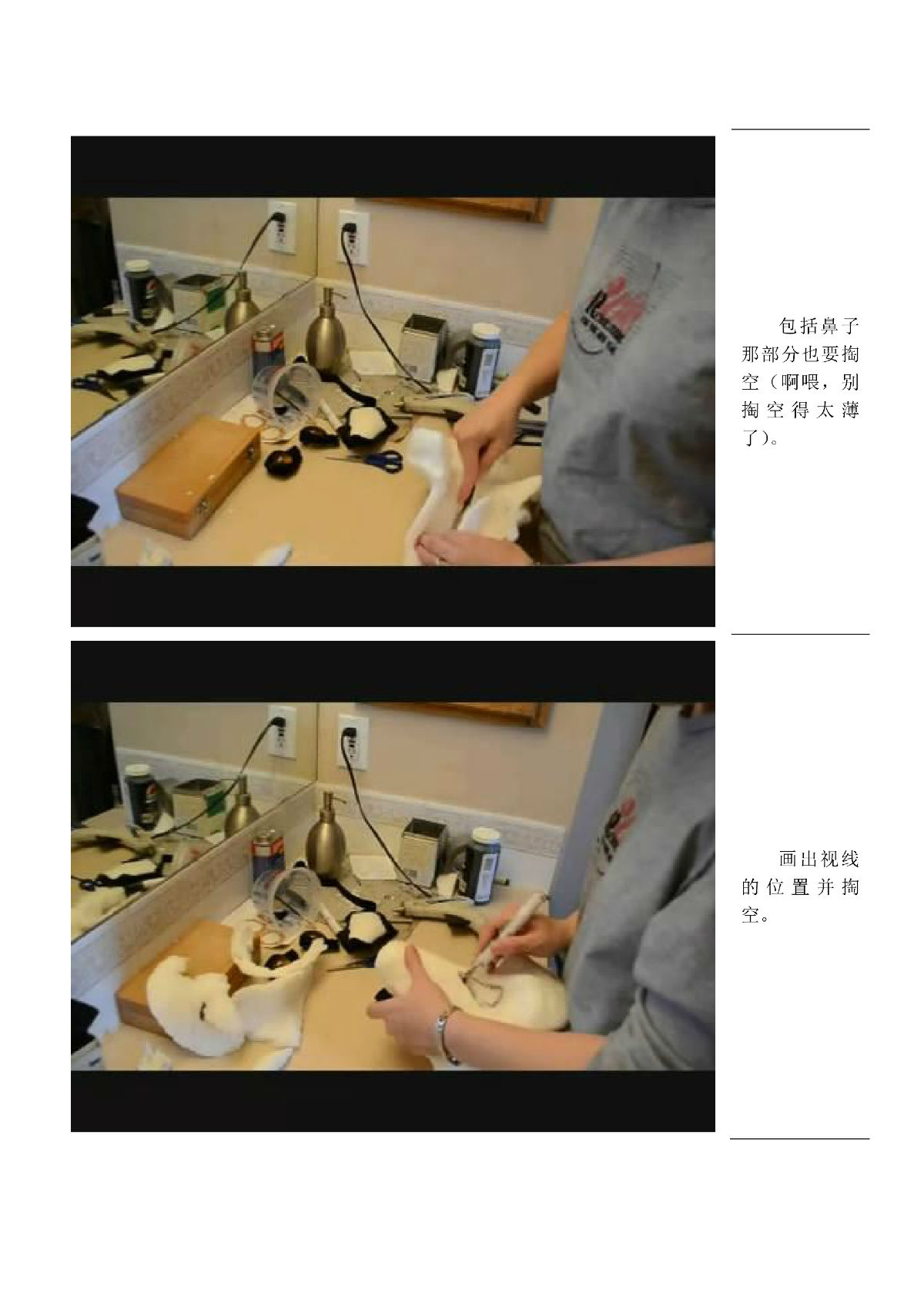 包括鼻子那部分也要掏空（啊喂，别掏空得太薄了）。

画出视线的位置并掏空。