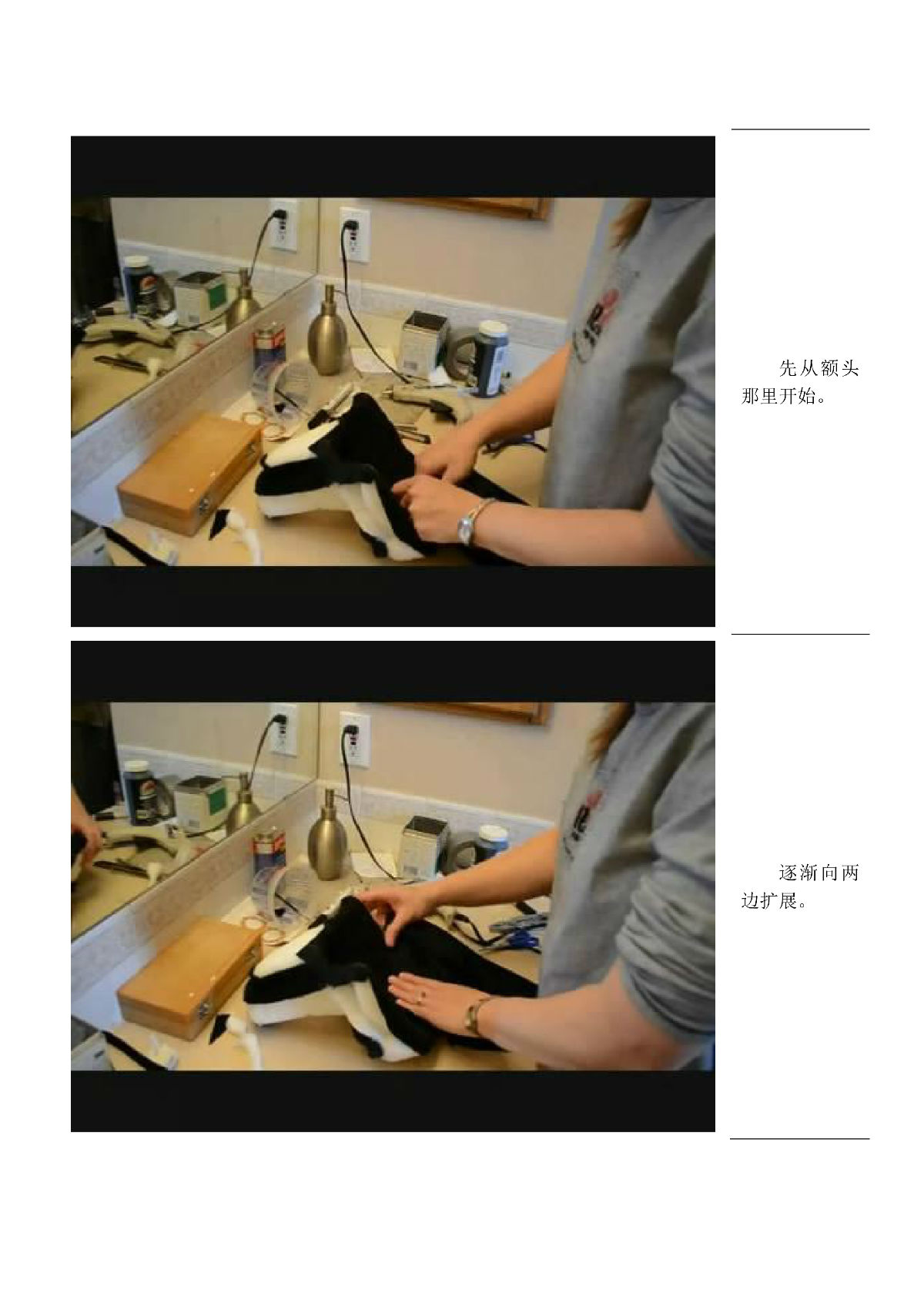 先从额头那里开始。

逐渐向两边扩展。