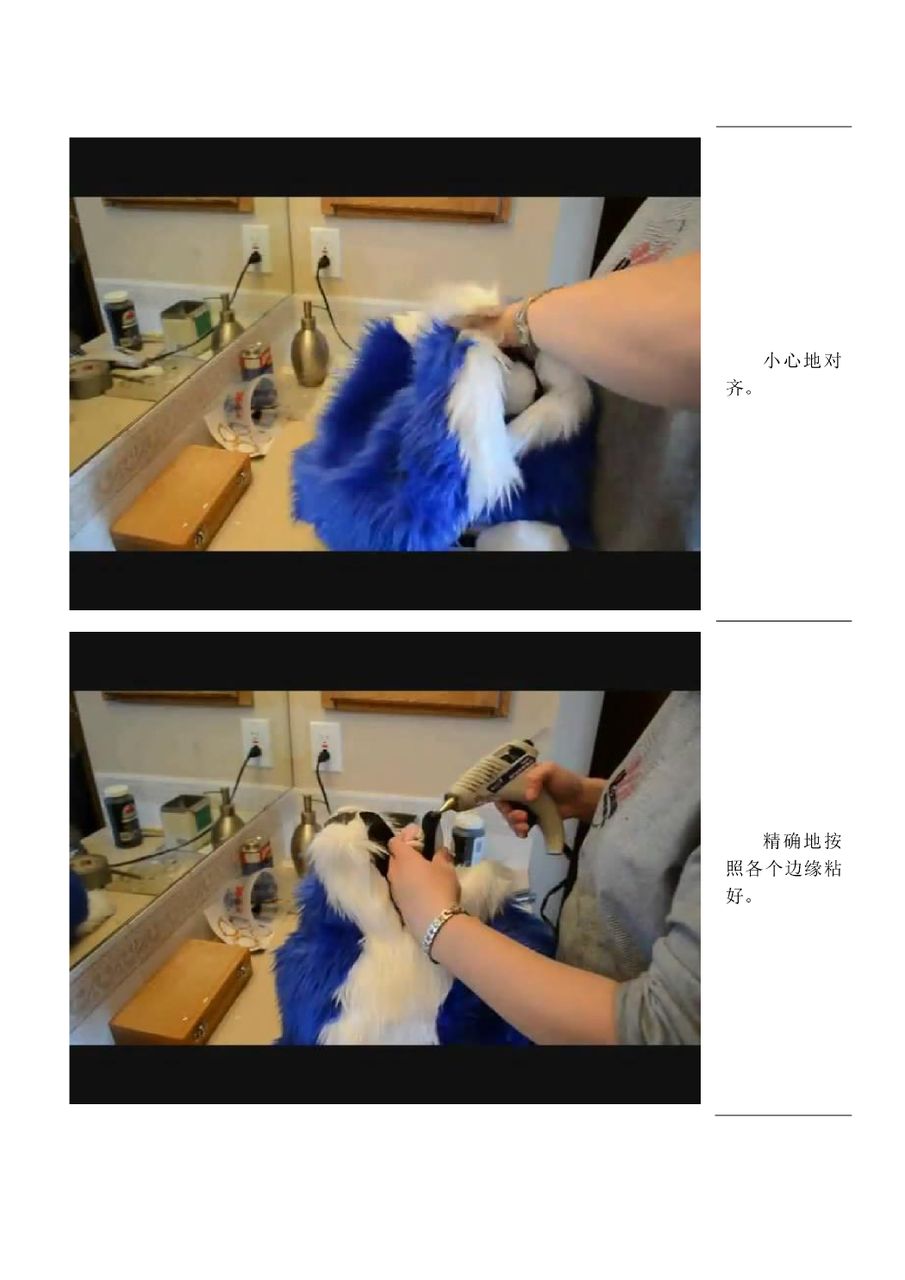 小心地对齐。

精确地按照各个边缘粘好。