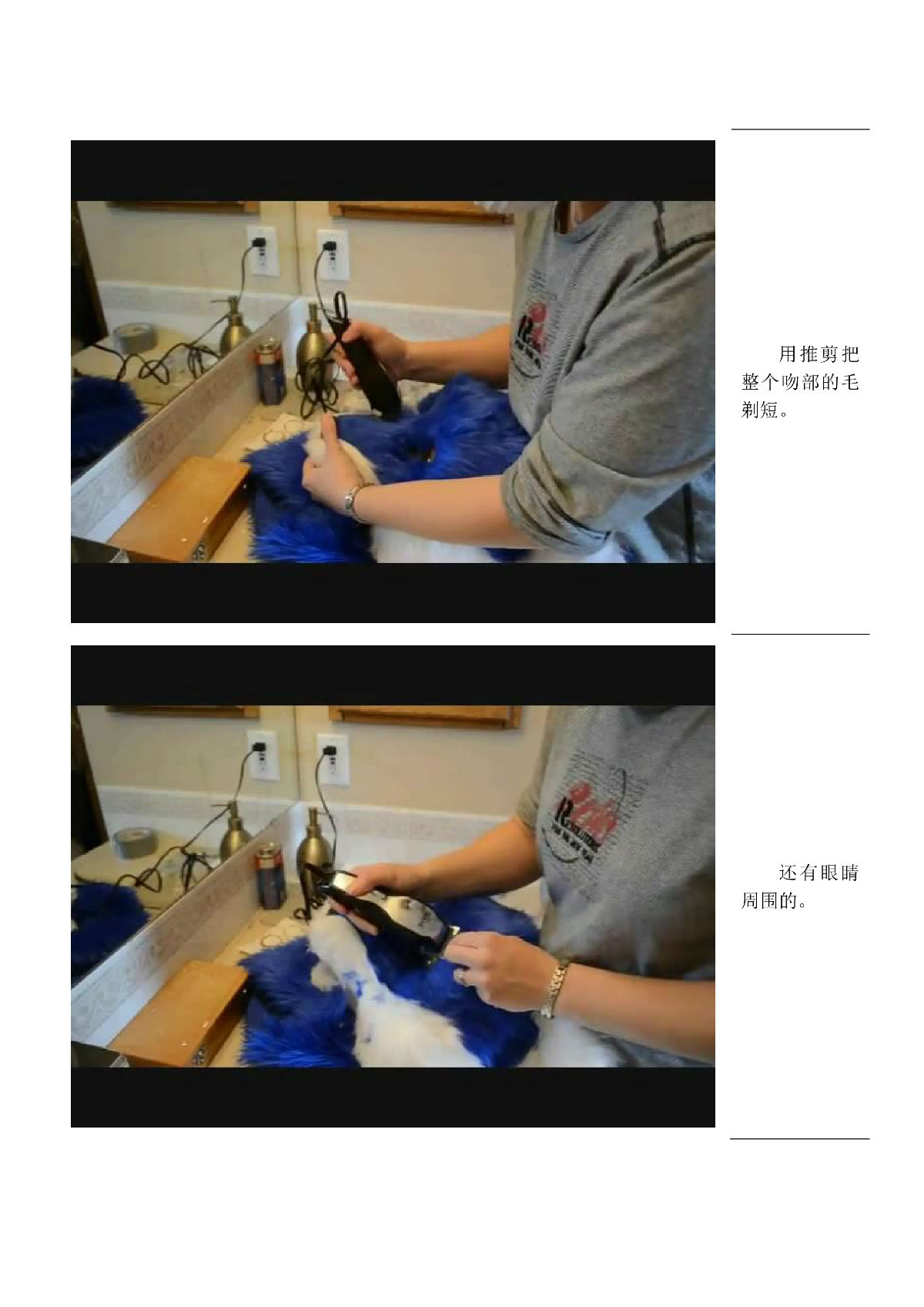 用推剪把整个吻部的毛剃短。

还有眼睛周围的。