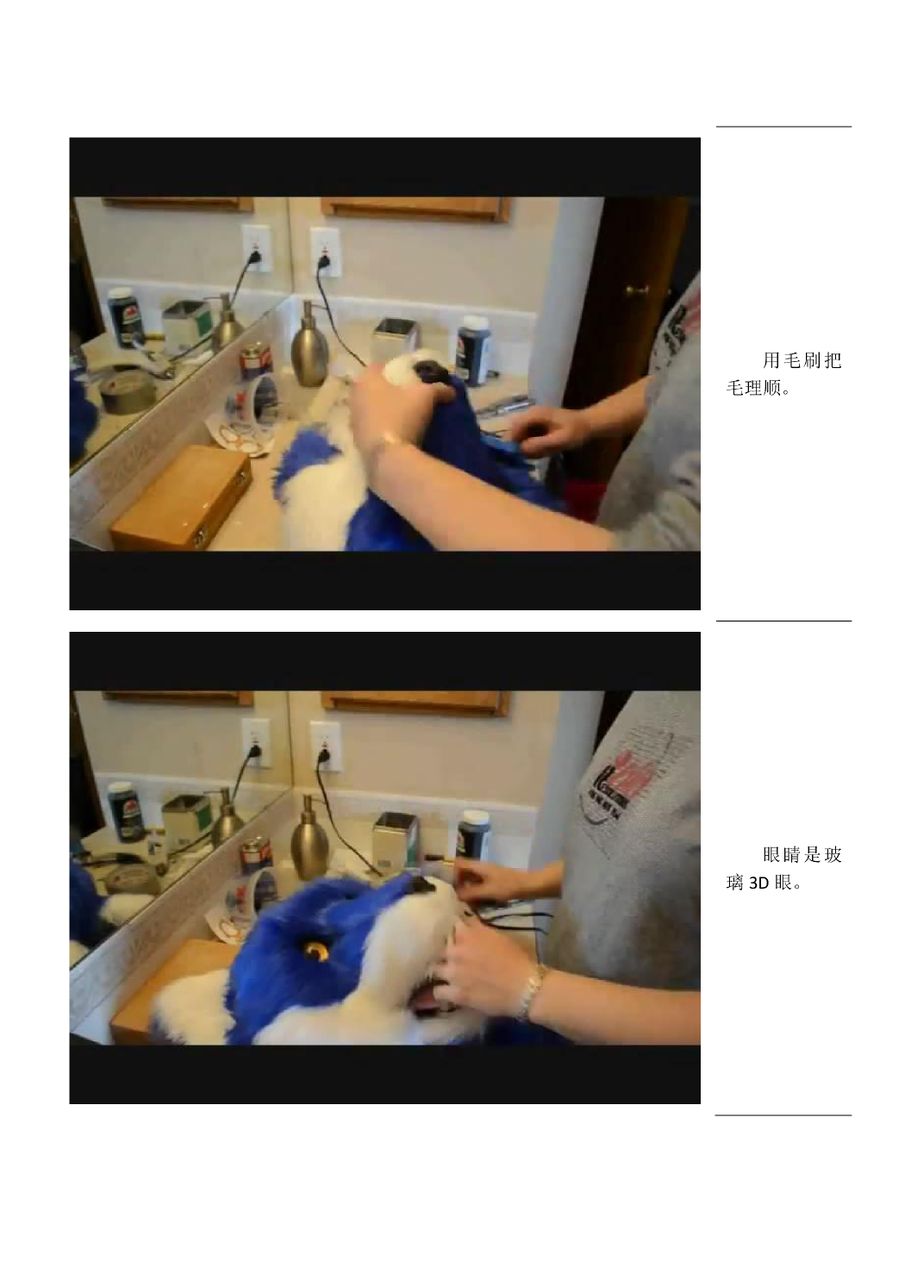 用毛刷把毛理顺。

眼睛是玻璃 3D 眼。