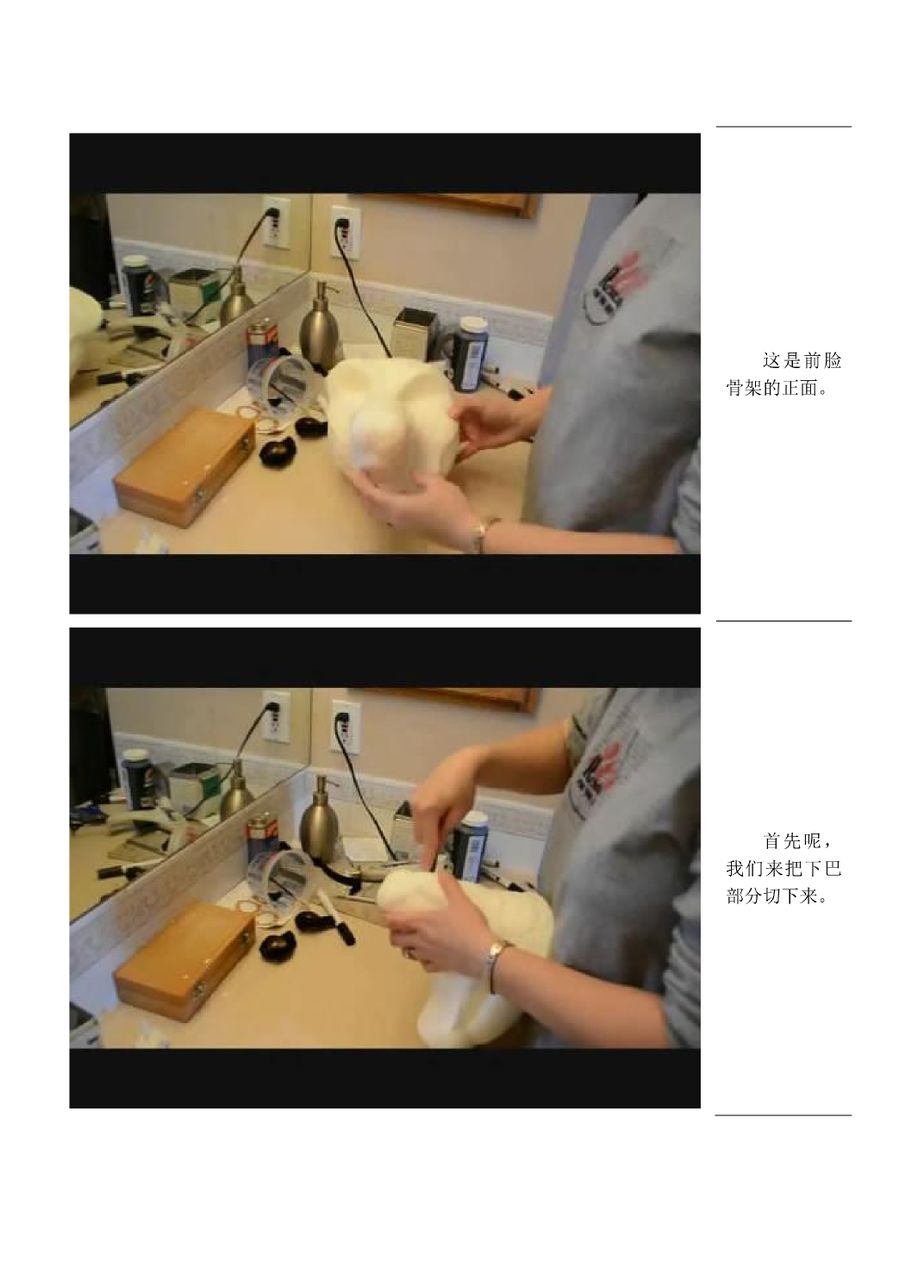 这是前脸骨架的正面。

首先呢，我们来把下巴部分切下来。